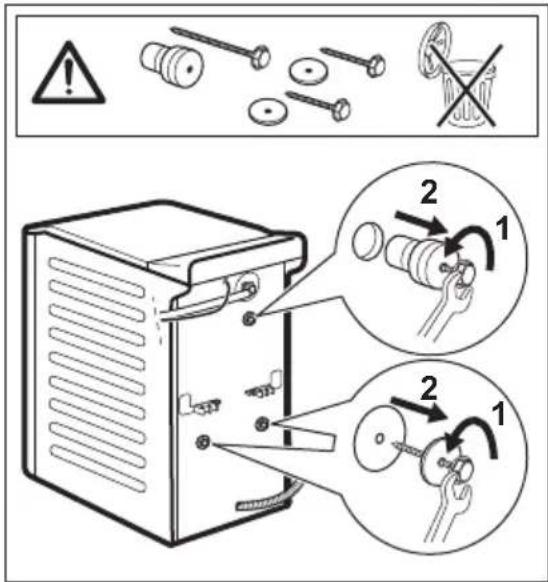 2
1
2
1