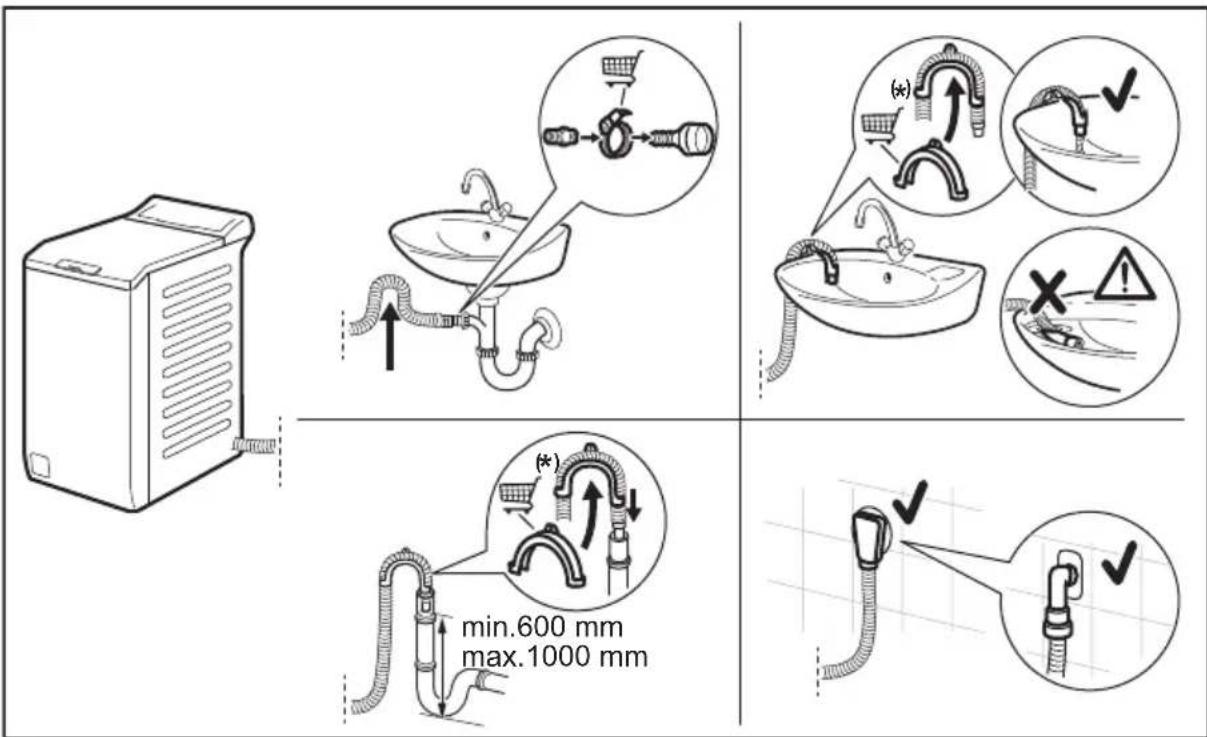 (*)

(*)

min.600 mm
max.1000 mm