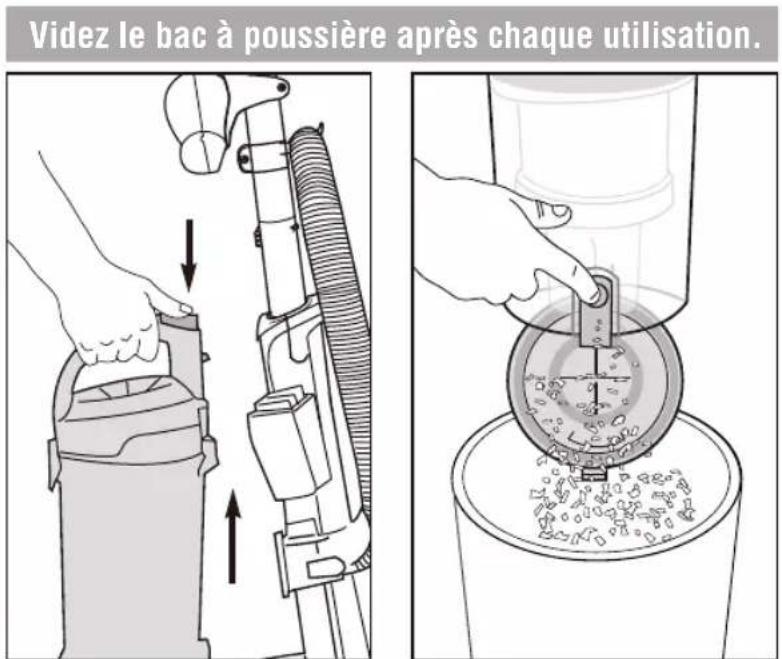 Videz le bac à poussière après chaque utilisation.