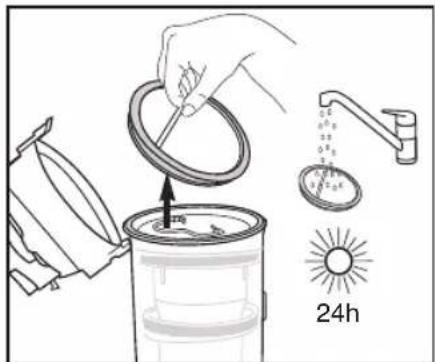 24h