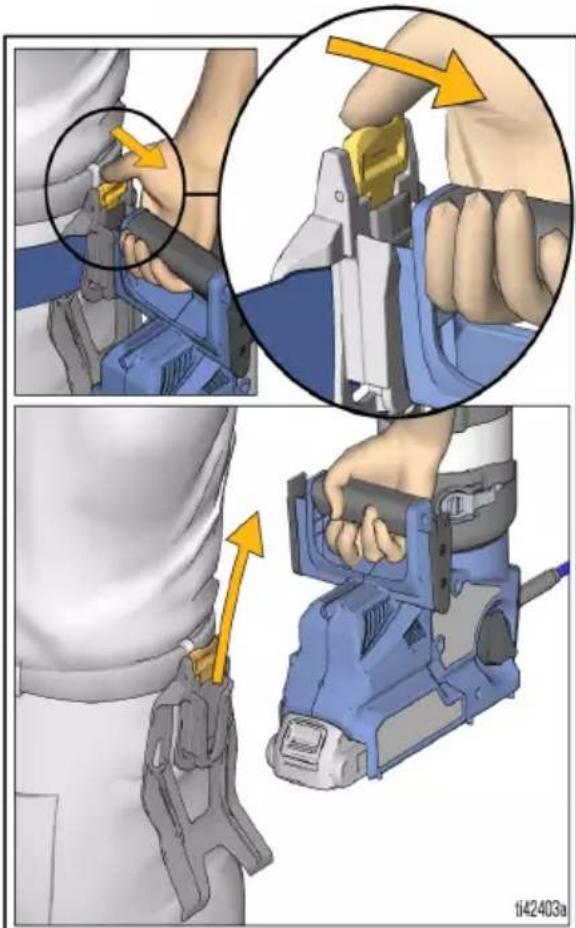 ti42403a