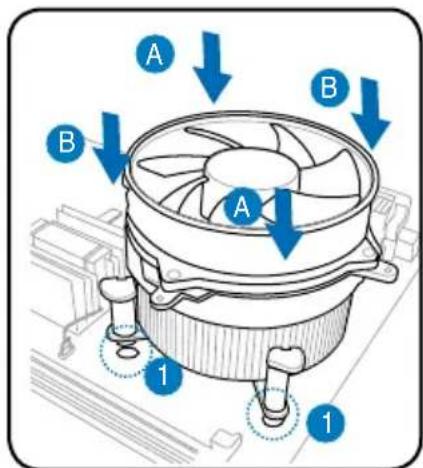 A
B
B
A
1
1