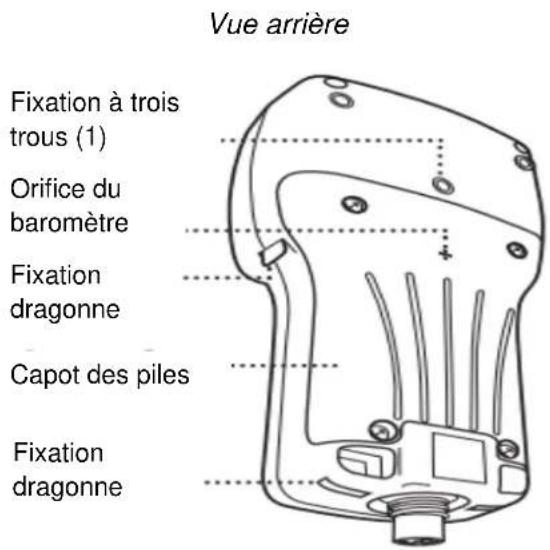 Vue arrière

Fixation à trois trous (1)

Orifice du baromètre

Fixation dragonne

Capot des piles

Fixation dragonne