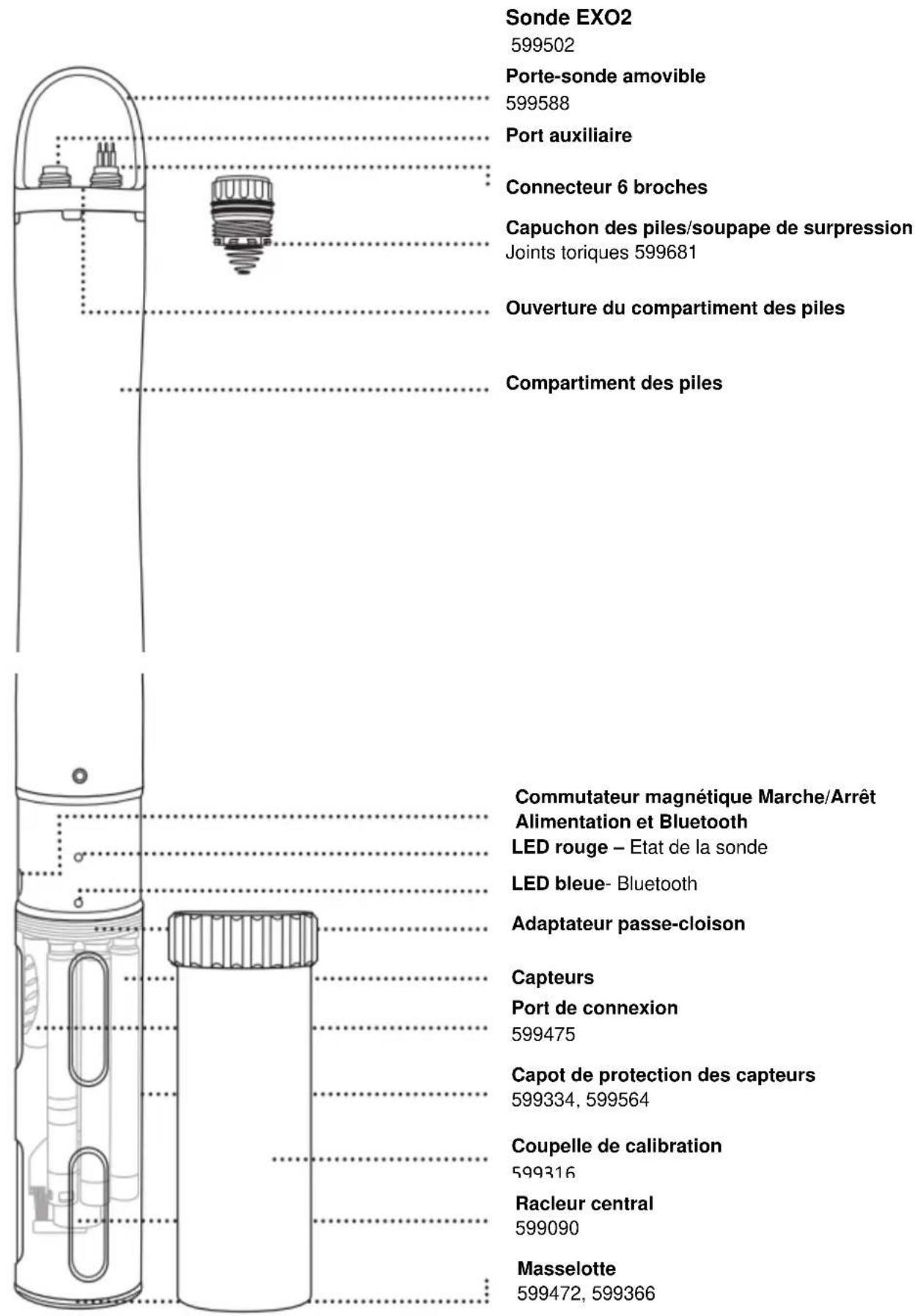 Sonde EXO2
599502

Porte-sonde amovible
599588

Port auxiliaire

Connecteur 6 broches

Capuchon des piles/soupape de surpression
Joints toriques 599681

Ouverture du compartiment des piles

Compartiment des piles

Commutateur magnétique Marche/Arrêt
Alimentation et Bluetooth

LED rouge – Etat de la sonde

LED bleue- Bluetooth

Adaptateur passe-cloison

Capteurs

Port de connexion
599475

Capot de protection des capteurs
599334, 599564

Coupelle de calibration
599316

Racleur central
599090

Masselotte
599472, 599366