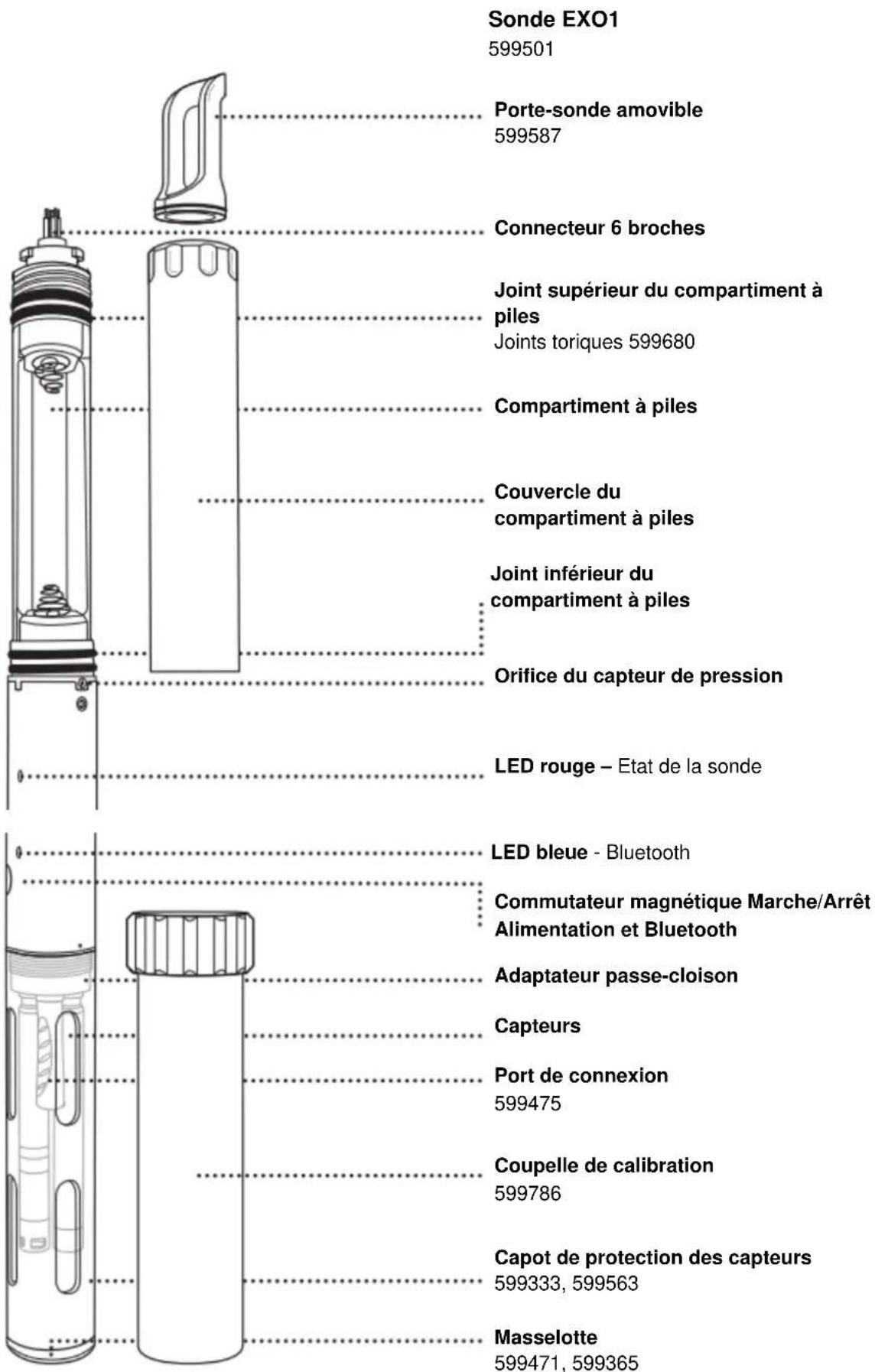 Sonde EXO1
599501

Porte-sonde amovible
599587

Connecteur 6 broches

Joint supérieur du compartiment à piles
Joints toriques 599680

Compartiment à piles

Couvercle du compartiment à piles

Joint inférieur du compartiment à piles

Orifice du capteur de pression

LED rouge – Etat de la sonde

LED bleue - Bluetooth

Commutateur magnétique Marche/Arrêt Alimentation et Bluetooth

Adaptateur passe-cloison

Capteurs

Port de connexion
599475

Coupelle de calibration
599786

Capot de protection des capteurs
599333, 599563

Masselotte
599471, 599365