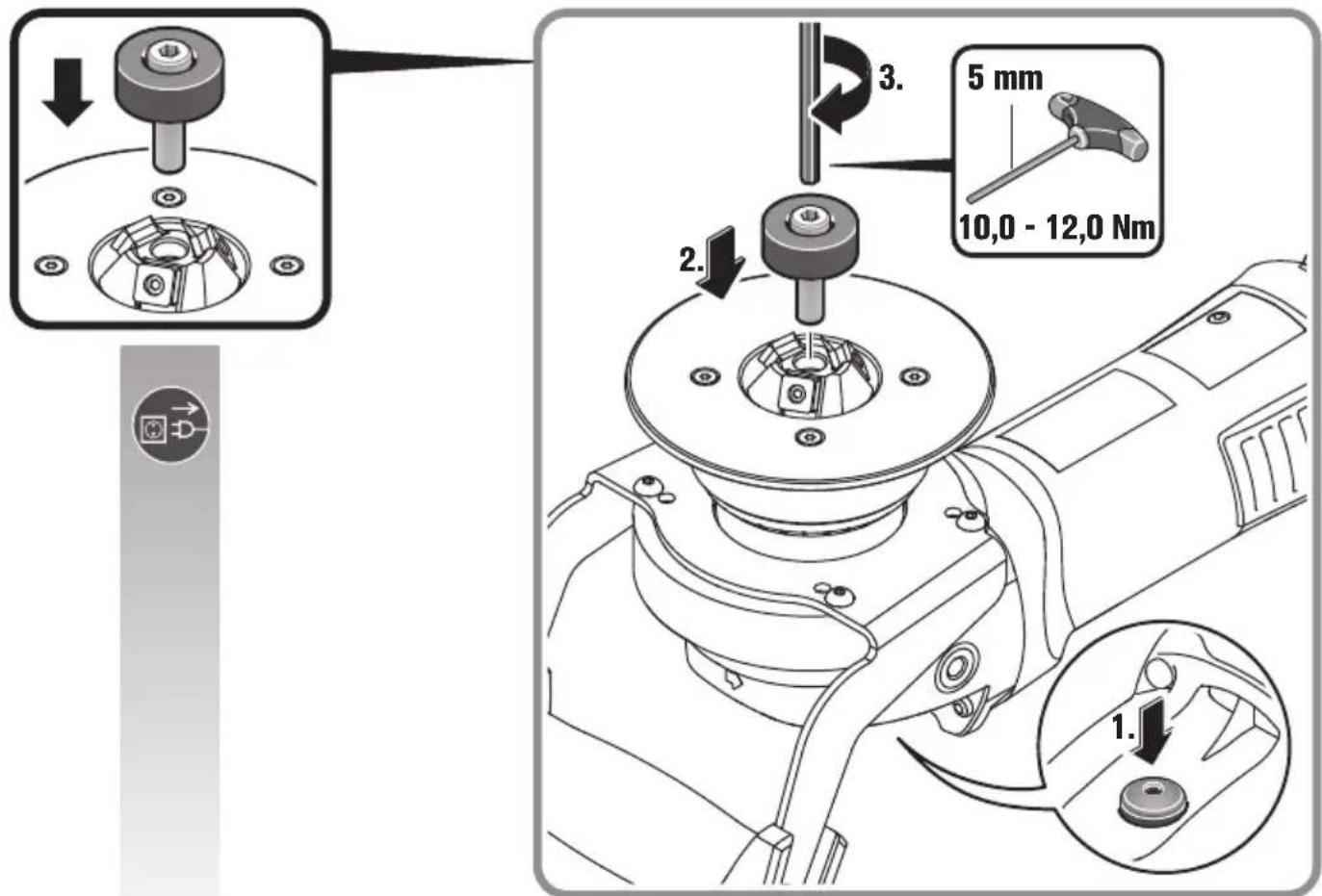 3.

5 mm

10,0 - 12,0 Nm

2.

1.