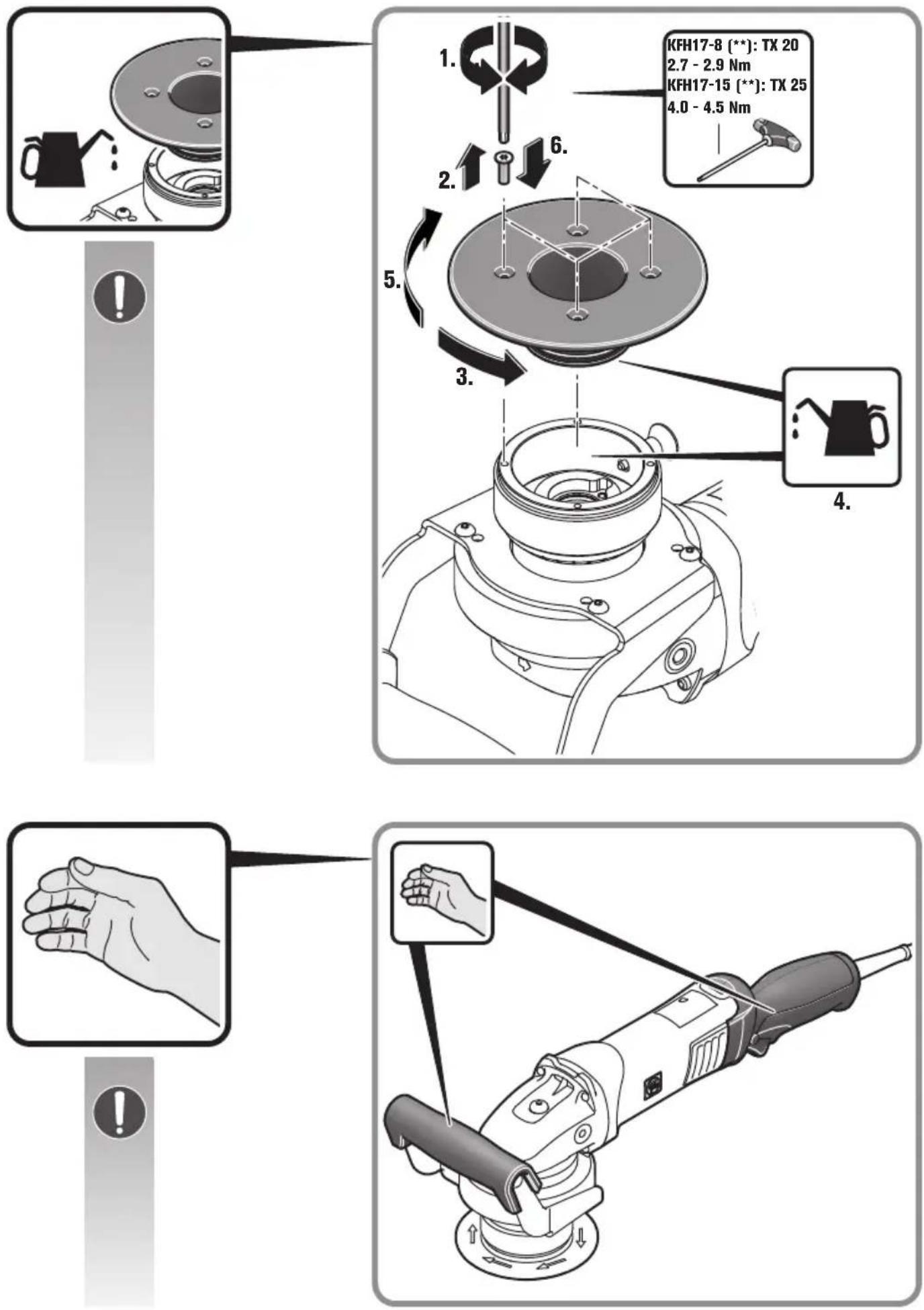 1.

KFH17-8 (**): TX 20
2.7 - 2.9 Nm
KFH17-15 (**): TX 25
4.0 - 4.5 Nm

2.

6.

5.

3.

4.