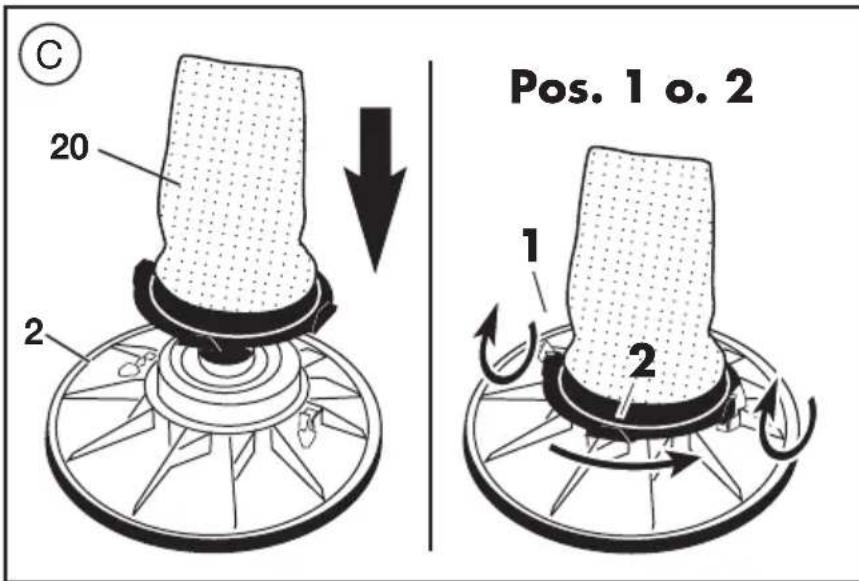 C

20

2

Pos. 1 o. 2

1

2