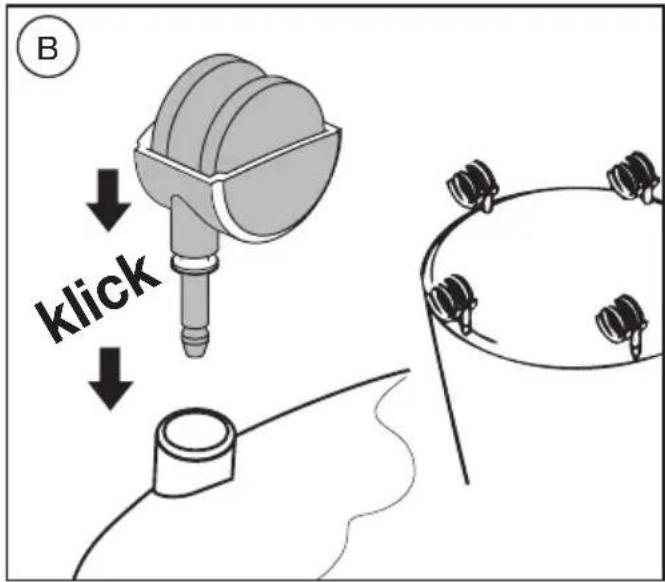 B

klick