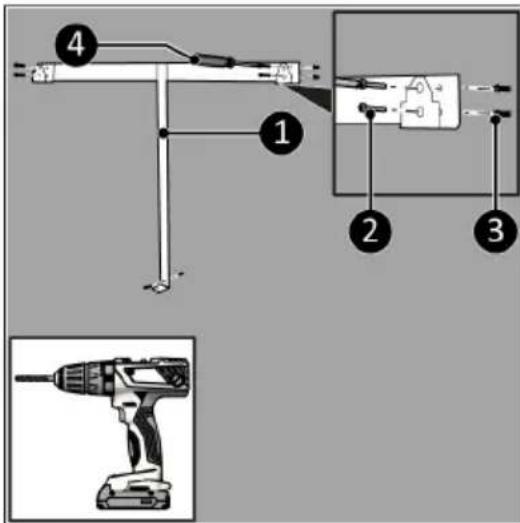 4
1
2
3