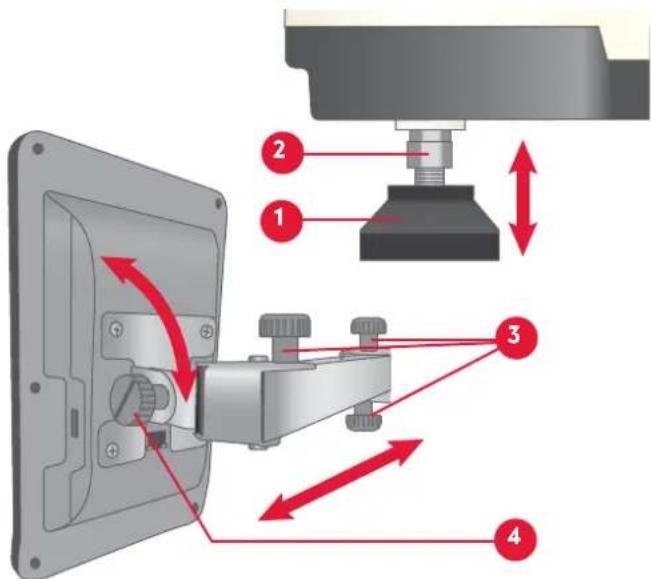 2
1
3
4