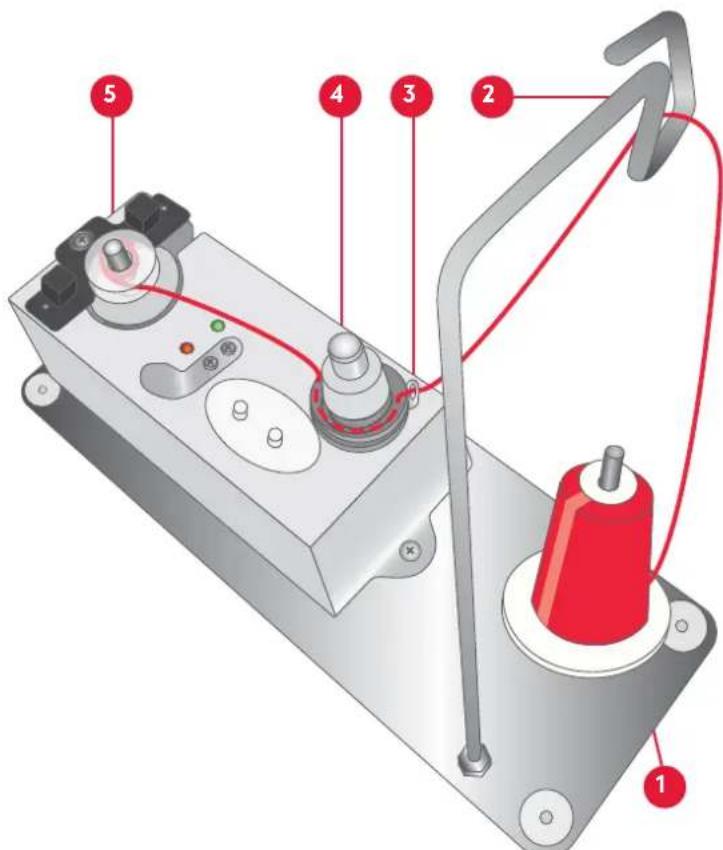 5
4
3
2
1