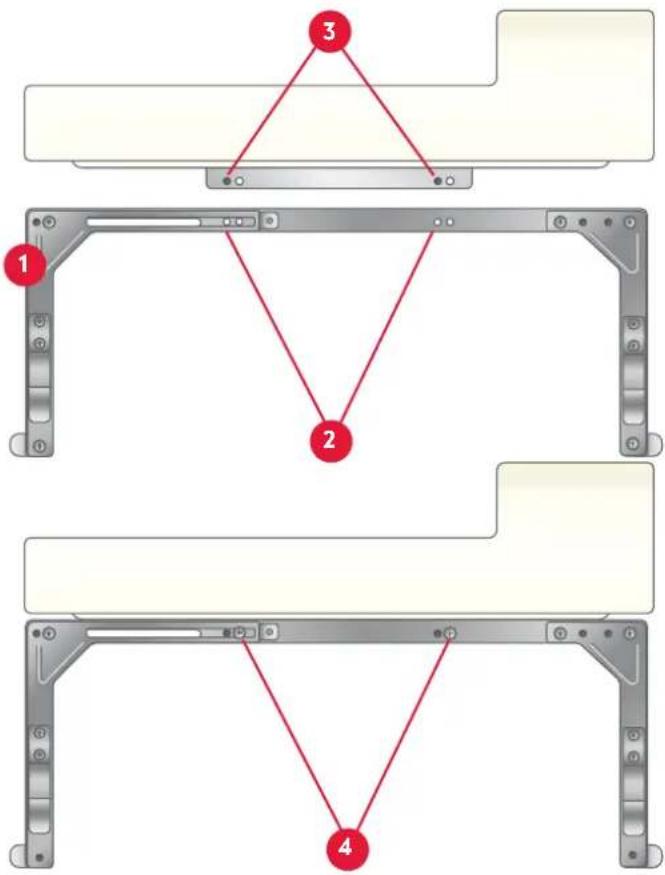 3
1
2
4