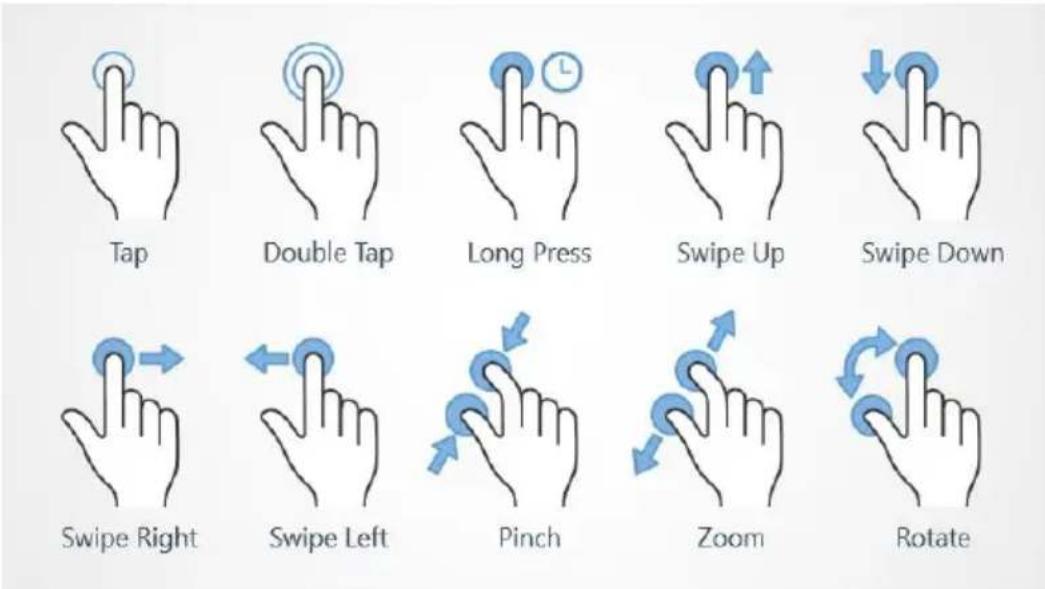 Tap Double Tap Long Press Swipe Up Swipe Down

Swipe Right Swipe Left Pinch Zoom Rotate