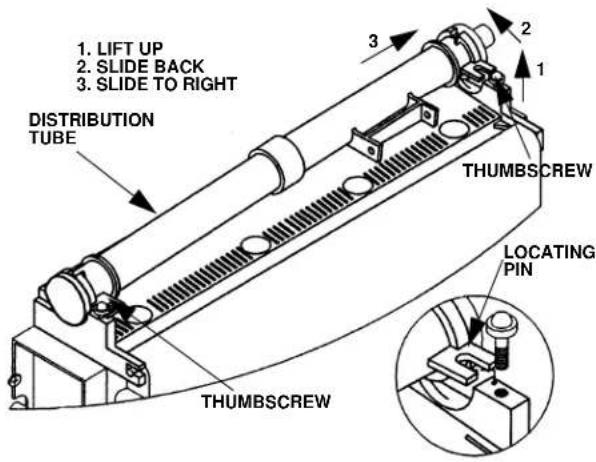 1. LIFT UP
2. SLIDE BACK
3. SLIDE TO RIGHT

3

2

1

DISTRIBUTION TUBE

THUMBSCREW

LOCATING PIN

THUMBSCREW