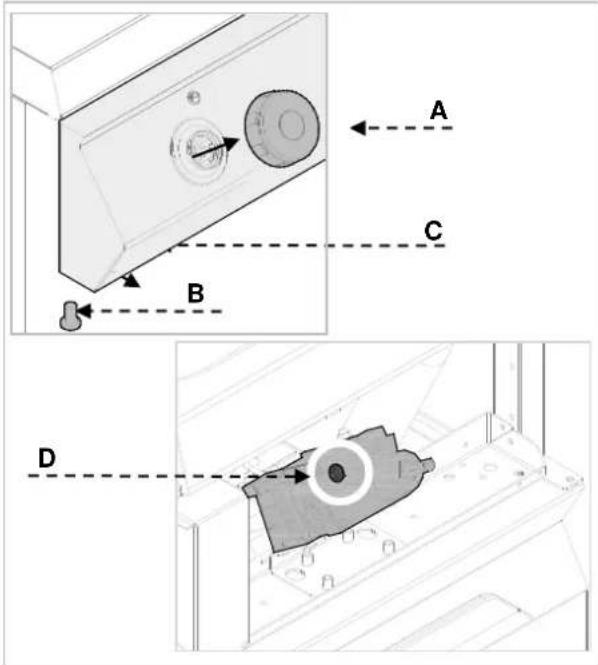 A
C
B
D