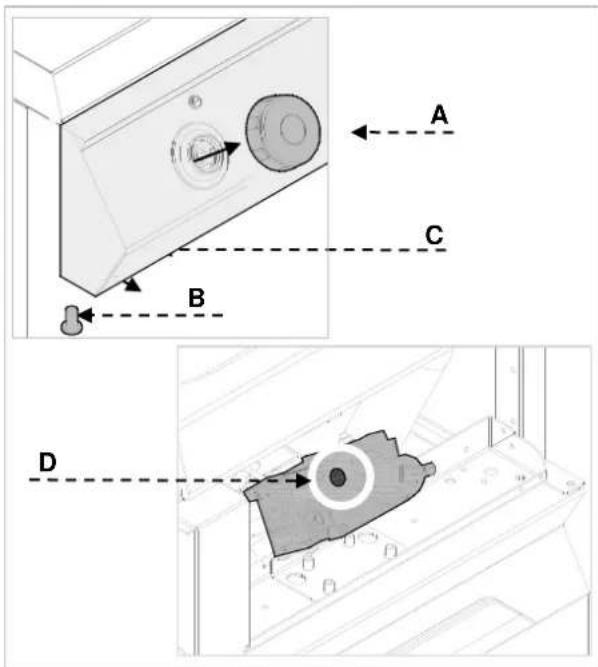 A
C
B
D