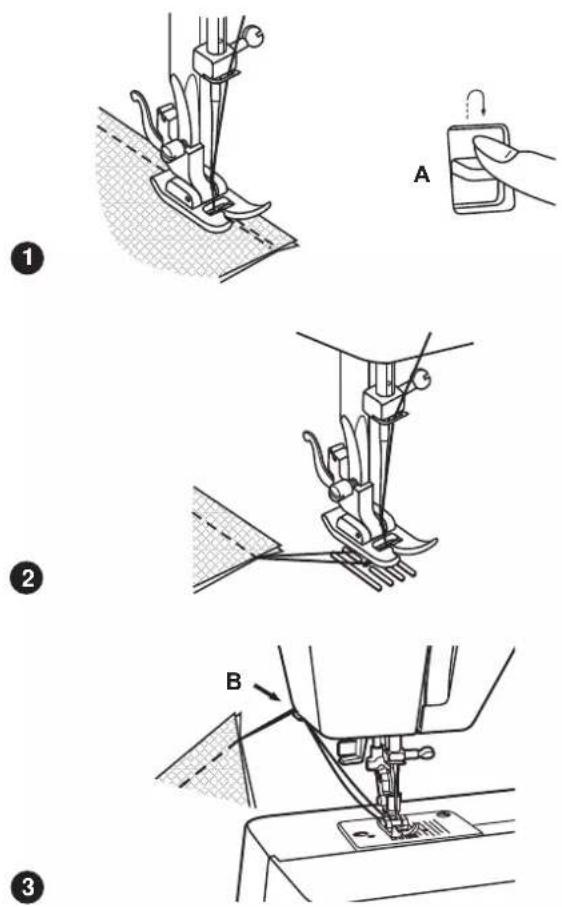 A

1

2

B

3