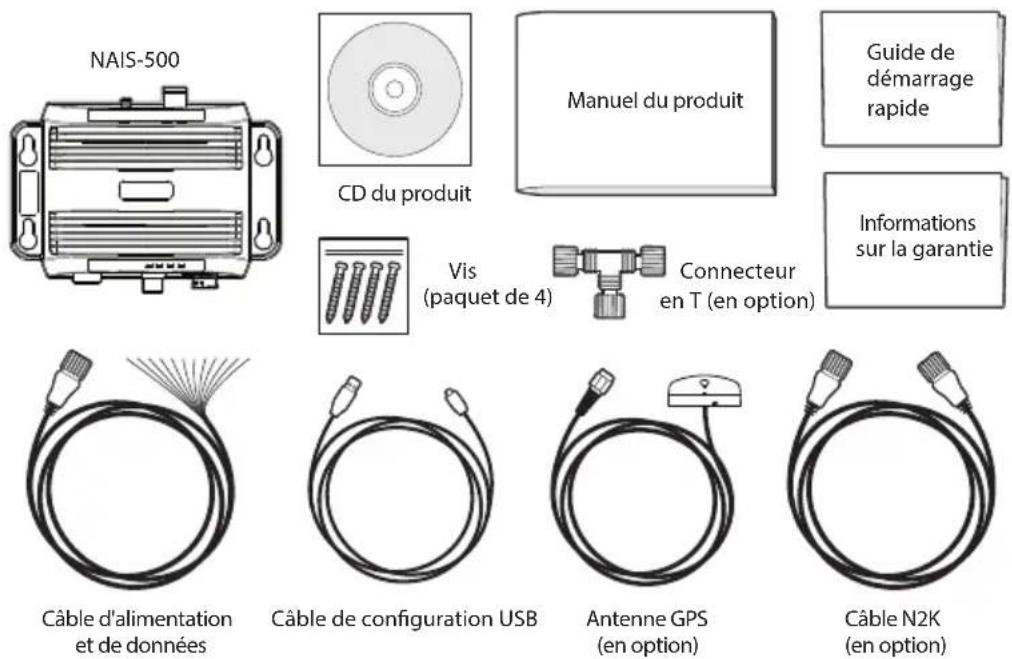 NAIS-500

CD du produit

Manuel du produit

Guide de démarrage rapide

Informations sur la garantie

Vis (paquet de 4)

Connecteur en T (en option)

Câble d'alimentation et de données

Câble de configuration USB

Antenne GPS (en option)

Câble N2K (en option)