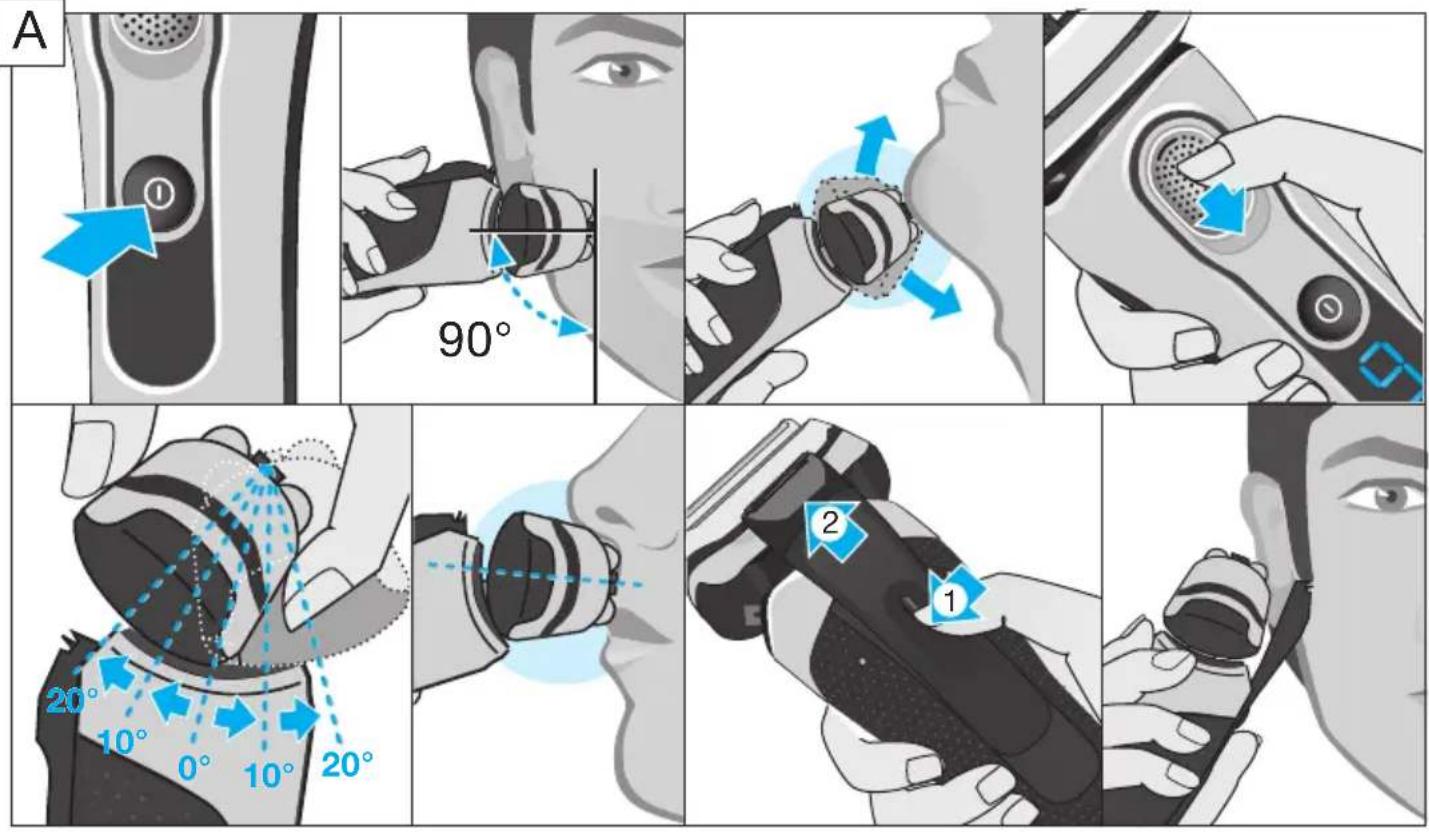 A

90°

20°
10°
0°
10°
20°

2
1