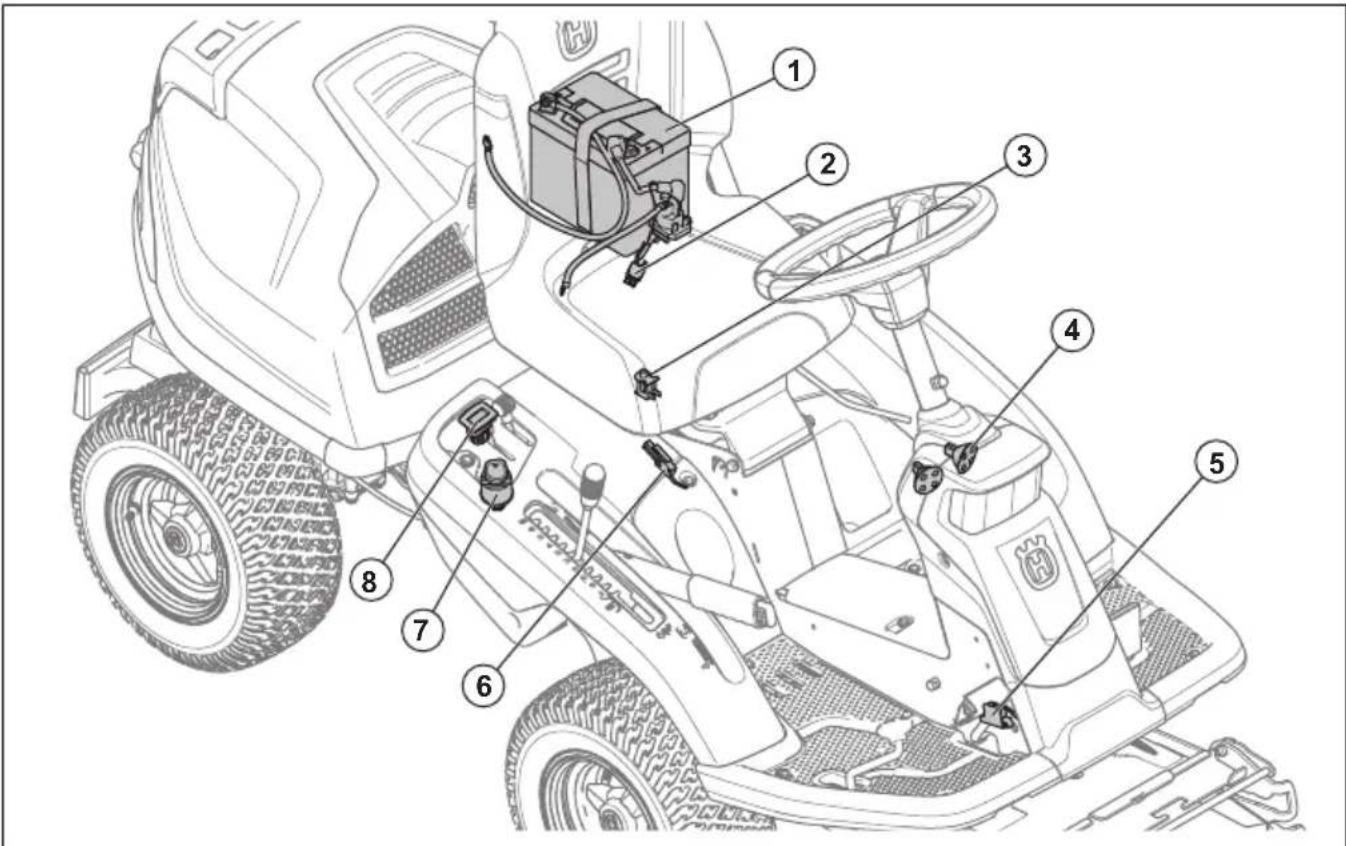 1
2
3
4
5
6
7
8