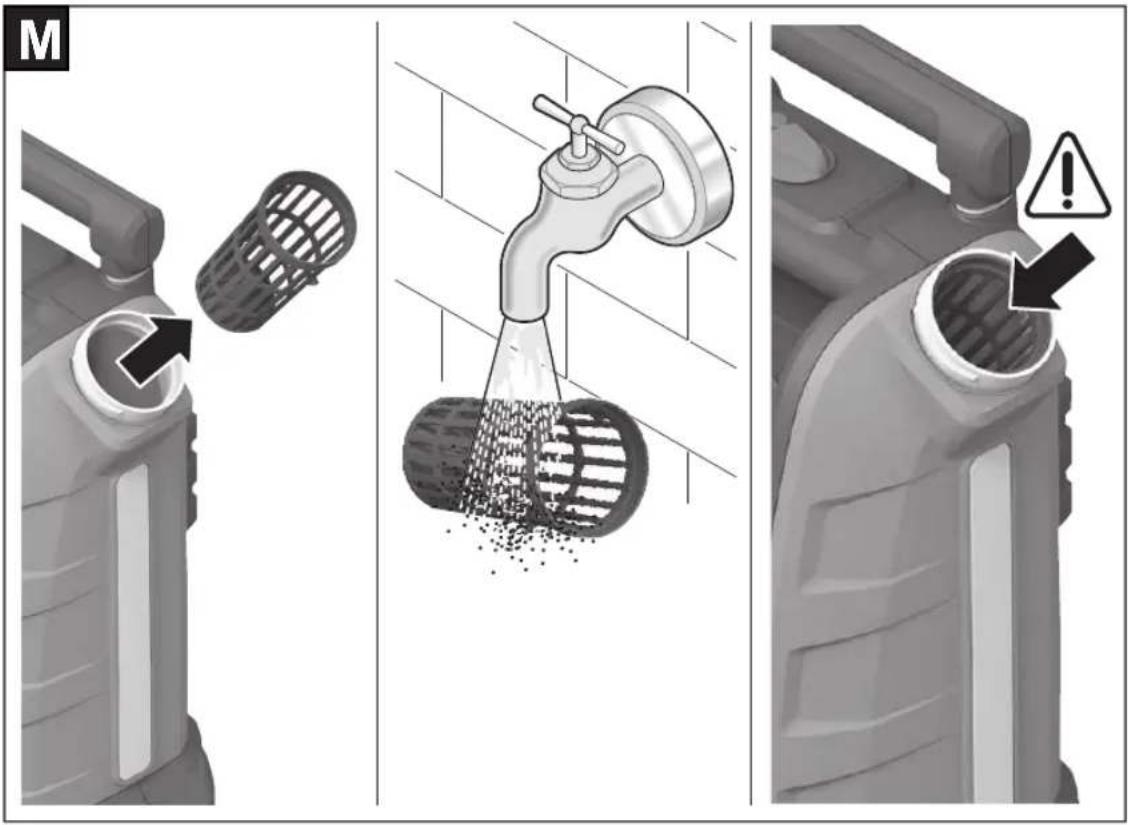 M