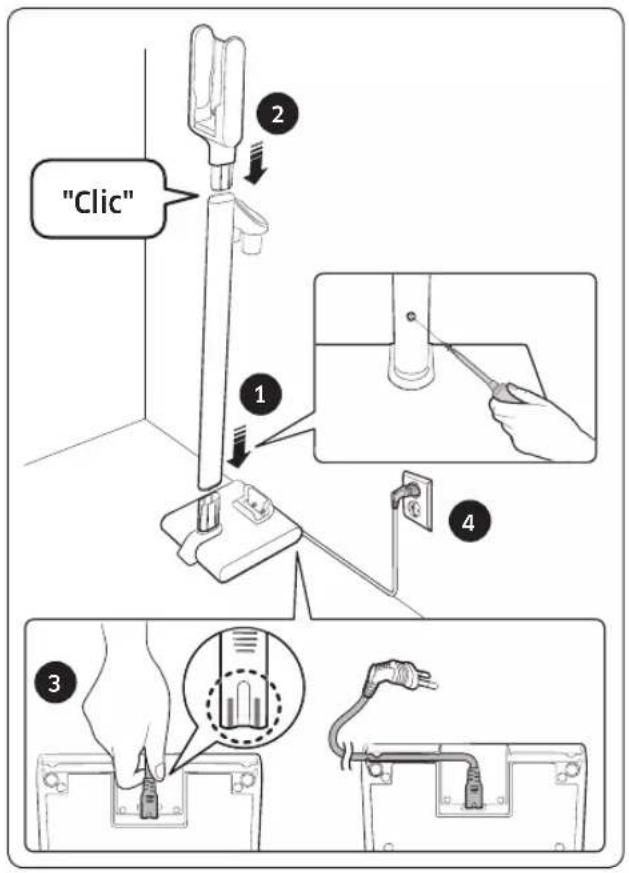 2
"Clic"
1
4
3