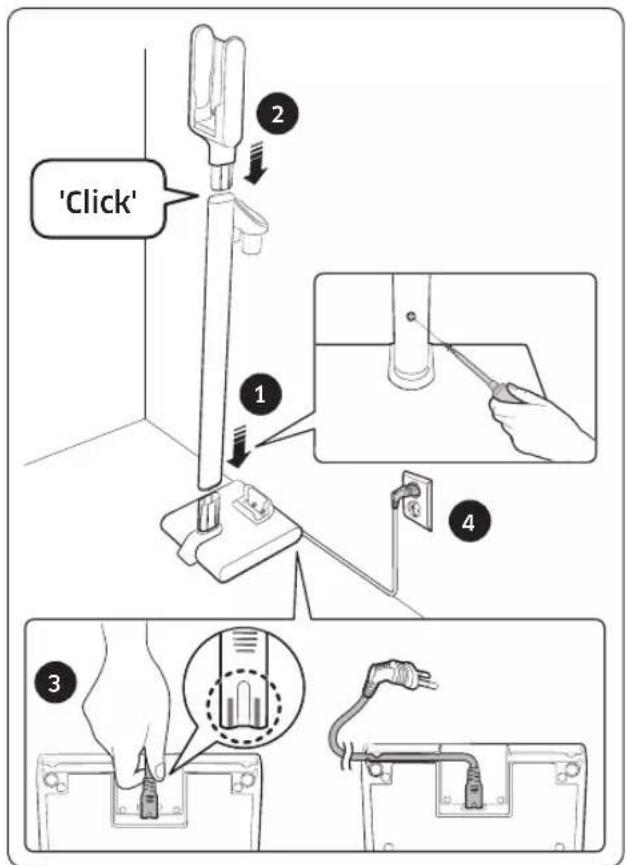 2

'Click'

1

4

3