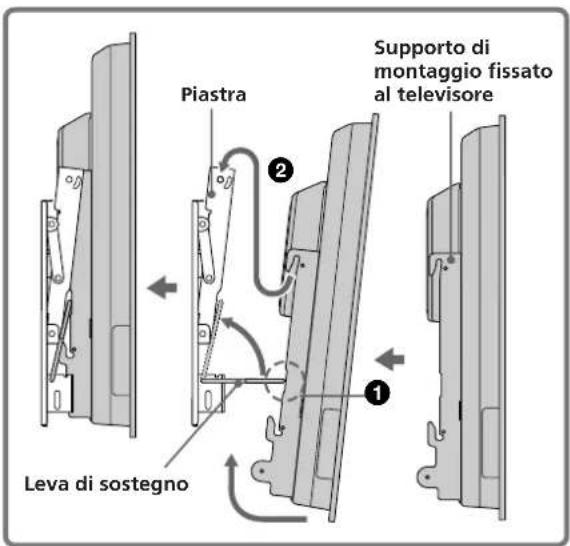 Supporto di montaggio fissato al televisore

Piastra

2

1

Leva di sostegno