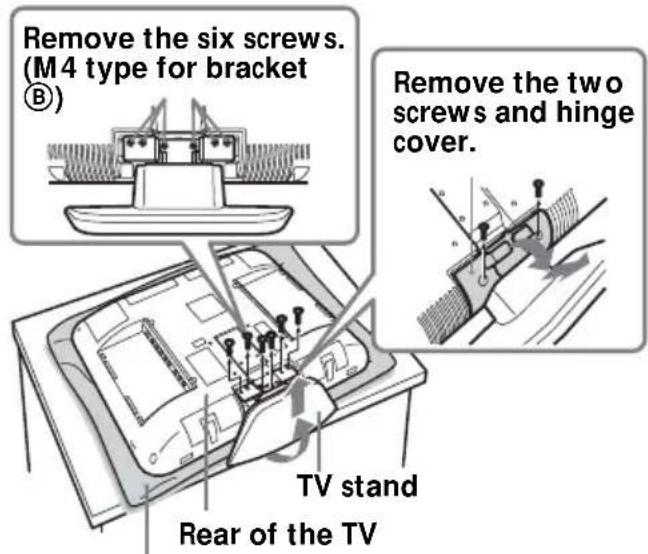 Remove the six screws. (M4 type for bracket Ⓑ)

Remove the two screws and hinge cover.

TV stand

Rear of the TV