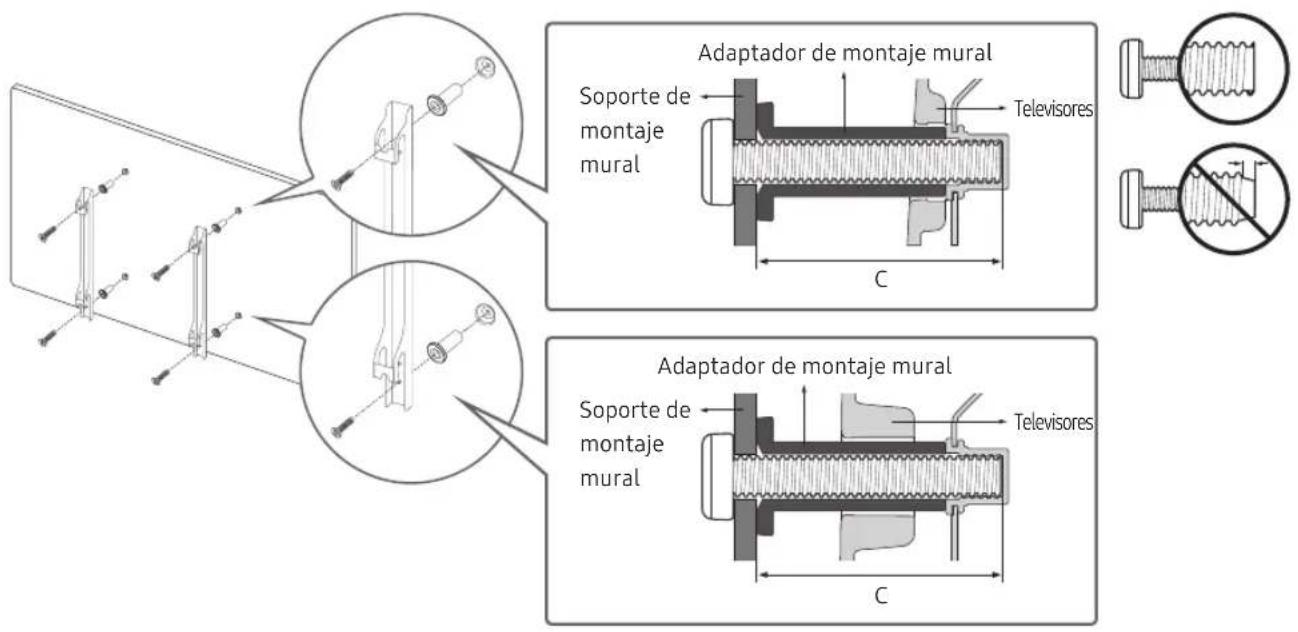 Adaptador de montaje mural

Soporte de montaje mural

Televisores

C

Adaptador de montaje mural

Soporte de montaje mural

Televisores

C