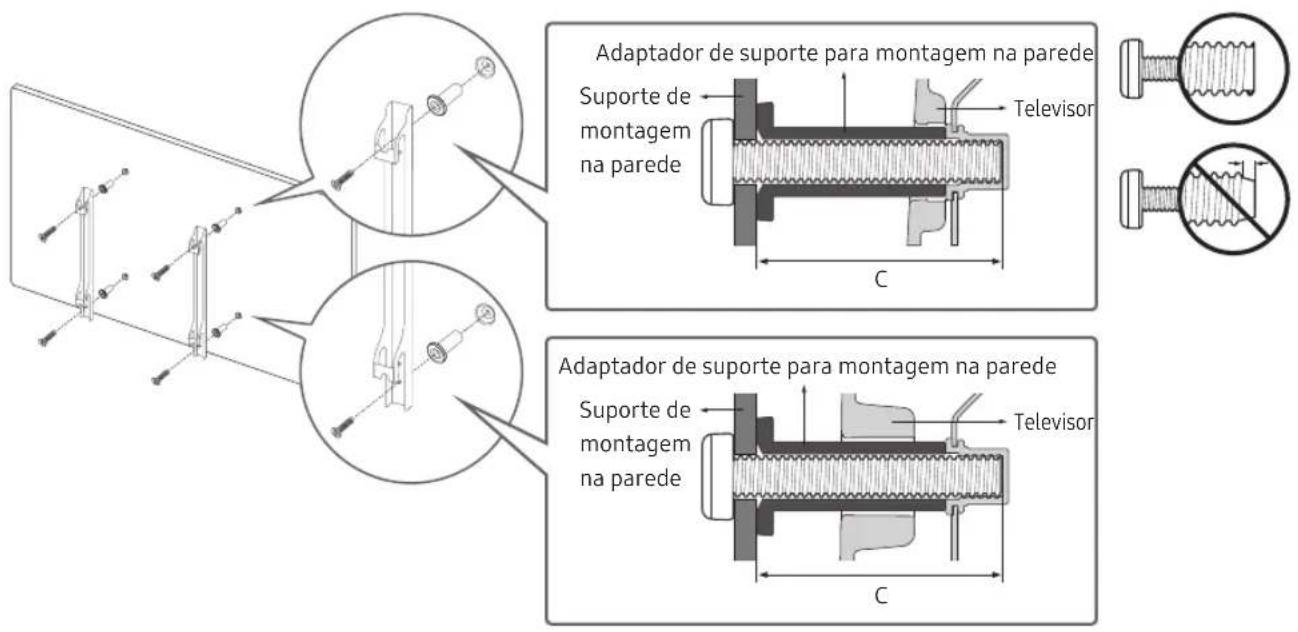 Adaptador de suporte para montagem na parede

Suporte de montagem na parede

Televisor

C

Adaptador de suporte para montagem na parede

Suporte de montagem na parede

Televisor

C