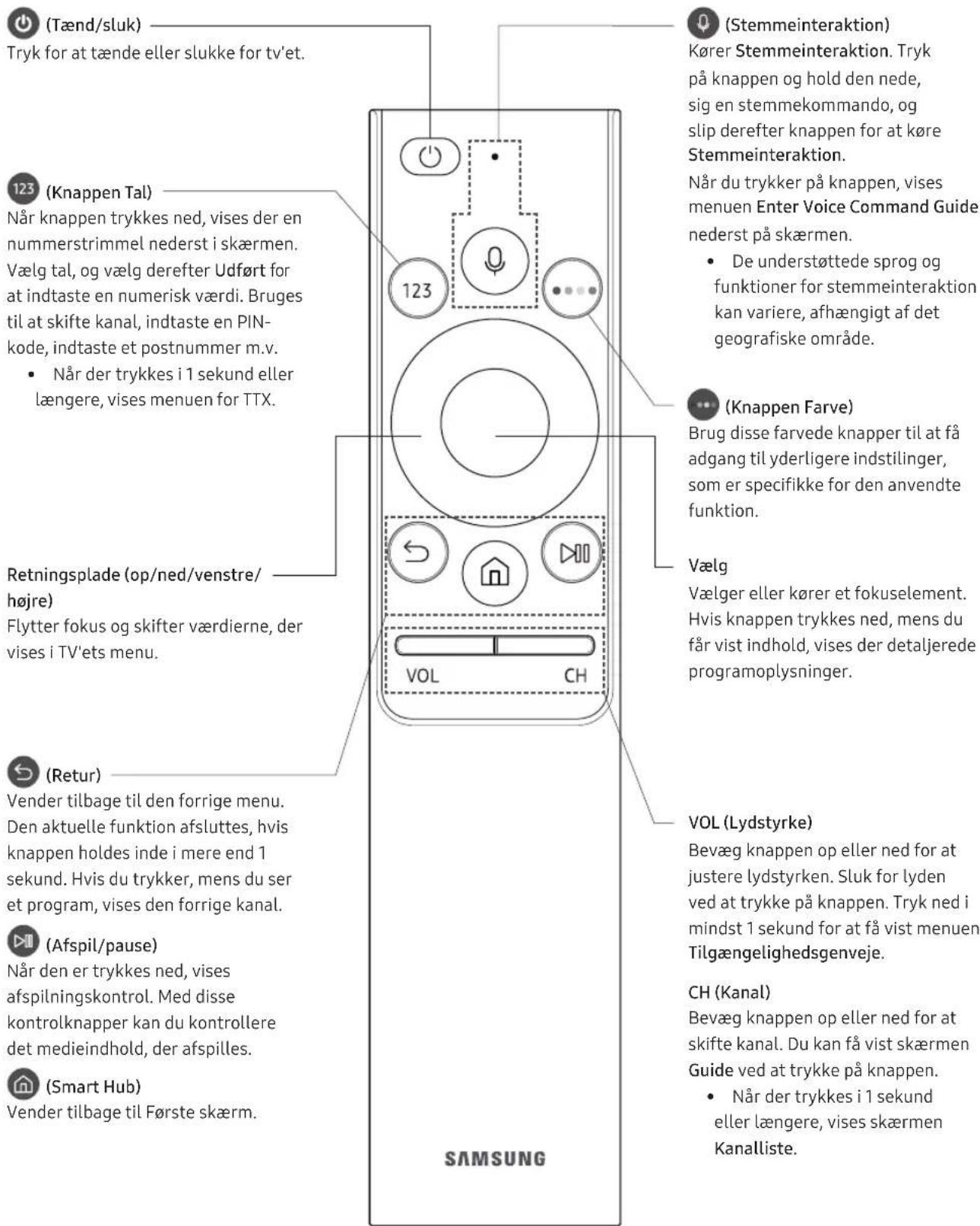 (Tænd/sluk)
Tryk for at tænde eller slukke for tv'et.

123 (Knappen Tal)
Når knappen trykkes ned, vises der en nummerstrimmel nederst i skærmen. Vælg tal, og vælg derefter Udført for at indtaste en numerisk værdi. Bruges til at skifte kanal, indtaste en PIN-kode, indtaste et postnummer m.v.

• Når der trykkes i 1 sekund eller længere, vises menuen for TTX.

Retningsplade (op/ned/venstre/højre)
Flytter fokus og skifter værdierne, der vises i TV'ets menu.

(Retur)
Vender tilbage til den forrige menu. Den aktuelle funktion afsluttes, hvis knappen holdes inde i mere end 1 sekund. Hvis du trykker, mens du ser et program, vises den forrige kanal.

(Afspil/pause)
Når den er trykkes ned, vises afspilningskontrol. Med disse kontrolknapper kan du kontrollere det medieindhold, der afspilles.

(Smart Hub)
Vender tilbage til Første skærm.

123

VOL

CH

SAMSUNG

(Stemmeinteraktion)
Kører Stemmeinteraktion. Tryk på knappen og hold den nede, sig en stemmekommando, og slip derefter knappen for at køre Stemmeinteraktion.
Når du trykker på knappen, vises menuen Enter Voice Command Guide nederst på skærmen.

• De understøttede sprog og funktioner for stemmeinteraktion kan variere, afhængigt af det geografiske område.

(Knappen Farve)
Brug disse farvede knapper til at få adgang til yderligere indstilinger, som er specifikke for den anvendte funktion.

Vælg
Vælger eller kører et fokuselement. Hvis knappen trykkes ned, mens du får vist indhold, vises der detaljerede programoplysninger.

VOL (Lydstyrke)
Bevæg knappen op eller ned for at justere lydstyrken. Sluk for lyden ved at trykke på knappen. Tryk ned i mindst 1 sekund for at få vist menuen Tilgængelighedsgenveje.

CH (Kanal)
Bevæg knappen op eller ned for at skifte kanal. Du kan få vist skærmen Guide ved at trykke på knappen.

• Når der trykkes i 1 sekund eller længere, vises skærmen Kanalliste.