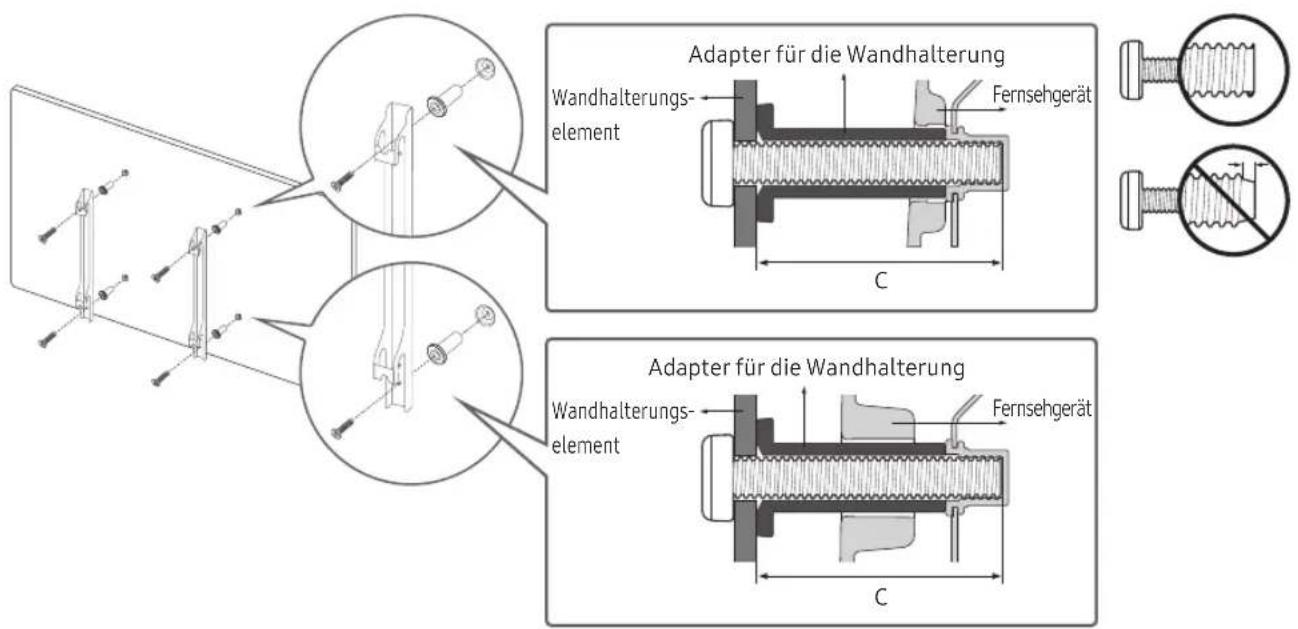 Adapter für die Wandhalterung
Wandhalterungselement
Fernsehgerät
C

Adapter für die Wandhalterung
Wandhalterungselement
Fernsehgerät
C