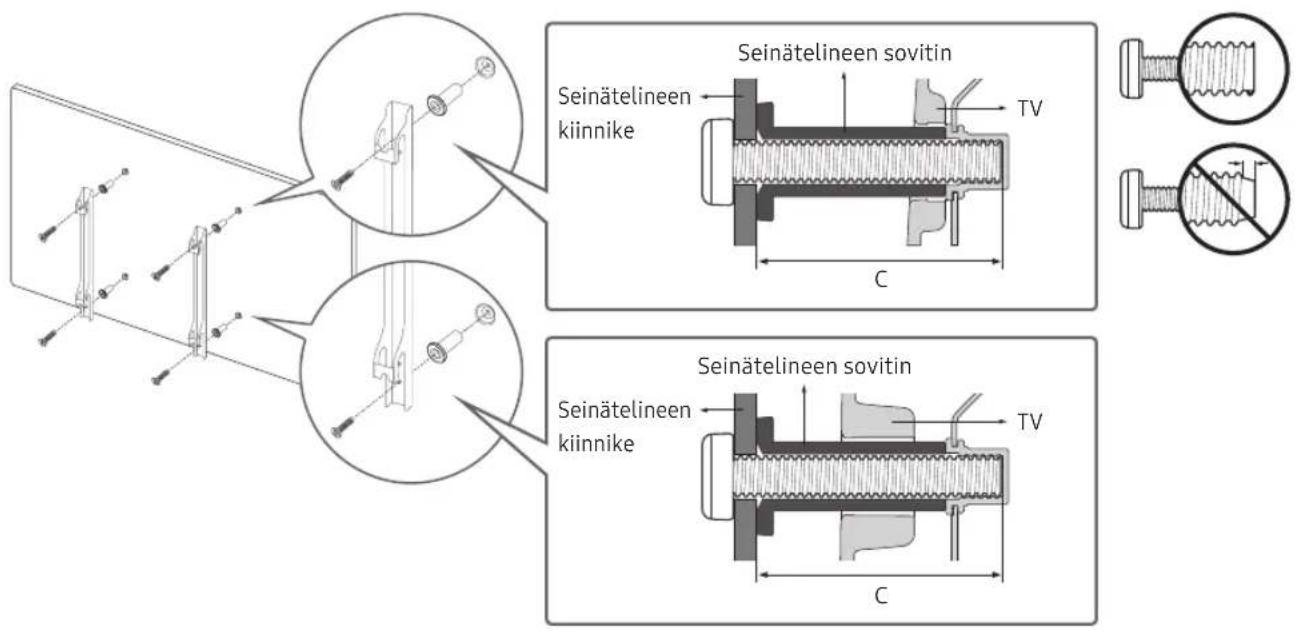 Seinätelineen sovitin
Seinätelineen kiinnike
TV
C

Seinätelineen sovitin
Seinätelineen kiinnike
TV
C