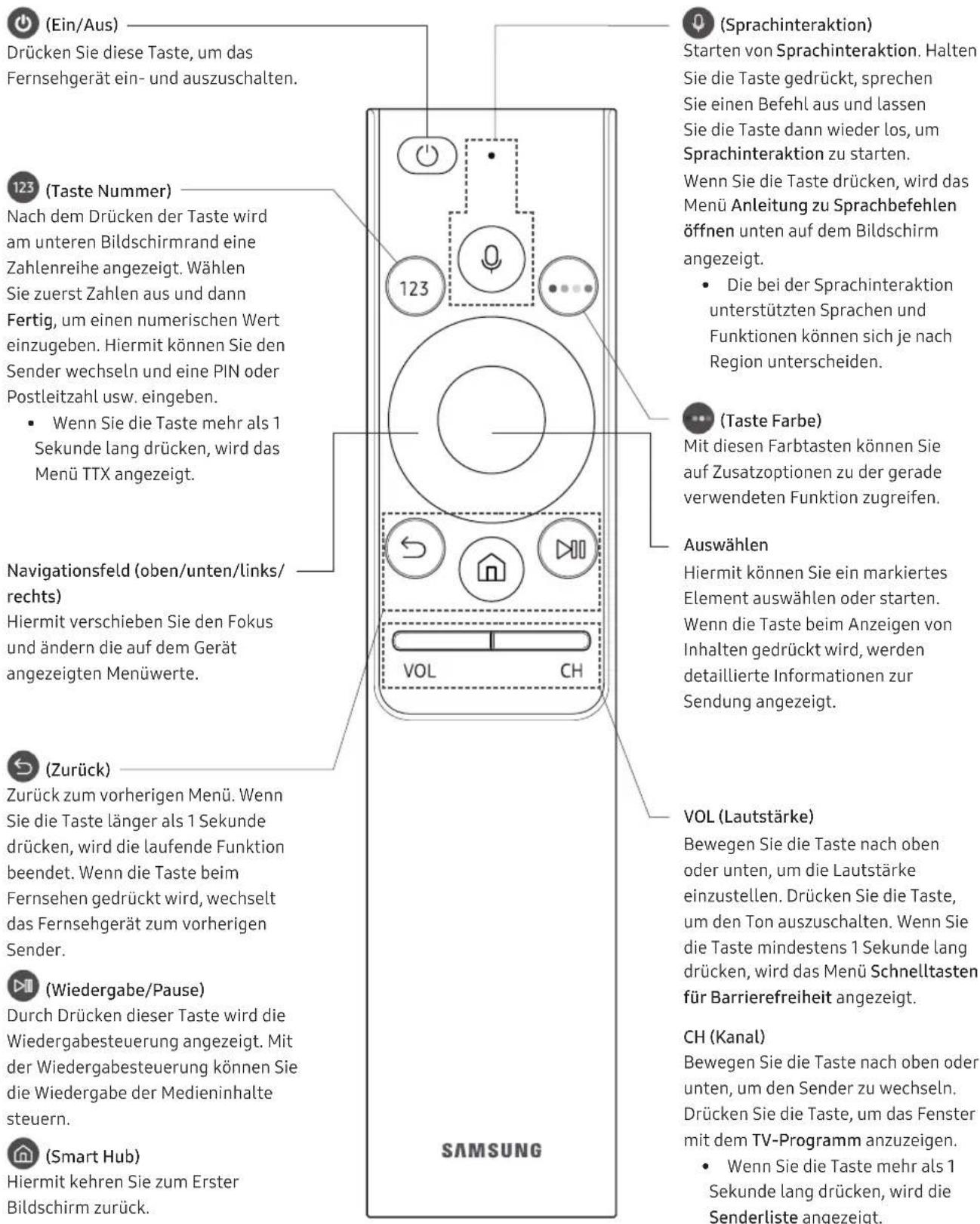 (Ein/Aus)
Drücken Sie diese Taste, um das Fernsehgerät ein- und auszuschalten.

123 (Taste Nummer)
Nach dem Drücken der Taste wird am unteren Bildschirmrand eine Zahlenreihe angezeigt. Wählen Sie zuerst Zahlen aus und dann Fertig, um einen numerischen Wert einzugeben. Hiermit können Sie den Sender wechseln und eine PIN oder Postleitzahl usw. eingeben.

• Wenn Sie die Taste mehr als 1 Sekunde lang drücken, wird das Menü TTX angezeigt.

Navigationsfeld (oben/unten/links/rechts)
Hiermit verschieben Sie den Fokus und ändern die auf dem Gerät angezeigten Menüwerte.

(Zurück)
Zurück zum vorherigen Menü. Wenn Sie die Taste länger als 1 Sekunde drücken, wird die laufende Funktion beendet. Wenn die Taste beim Fernsehen gedrückt wird, wechselt das Fernsehgerät zum vorherigen Sender.

(Wiedergabe/Pause)
Durch Drücken dieser Taste wird die Wiedergabesteuerung angezeigt. Mit der Wiedergabesteuerung können Sie die Wiedergabe der Medieninhalte steuern.

(Smart Hub)
Hiermit kehren Sie zum Erster Bildschirm zurück.

123

VOL

CH

SAMSUNG

(Sprachinteraktion)
Starten von Sprachinteraktion. Halten Sie die Taste gedrückt, sprechen Sie einen Befehl aus und lassen Sie die Taste dann wieder los, um Sprachinteraktion zu starten.
Wenn Sie die Taste drücken, wird das Menü Anleitung zu Sprachbefehlen öffnen unten auf dem Bildschirm angezeigt.

• Die bei der Sprachinteraktion unterstützten Sprachen und Funktionen können sich je nach Region unterscheiden.

(Taste Farbe)
Mit diesen Farbtasten können Sie auf Zusatzoptionen zu der gerade verwendeten Funktion zugreifen.

Auswählen
Hiermit können Sie ein markiertes Element auswählen oder starten. Wenn die Taste beim Anzeigen von Inhalten gedrückt wird, werden detaillierte Informationen zur Sendung angezeigt.

VOL (Lautstärke)
Bewegen Sie die Taste nach oben oder unten, um die Lautstärke einzustellen. Drücken Sie die Taste, um den Ton auszuschalten. Wenn Sie die Taste mindestens 1 Sekunde lang drücken, wird das Menü Schnelltasten für Barrierefreiheit angezeigt.

CH (Kanal)
Bewegen Sie die Taste nach oben oder unten, um den Sender zu wechseln. Drücken Sie die Taste, um das Fenster mit dem TV-Programm anzuzeigen.

• Wenn Sie die Taste mehr als 1 Sekunde lang drücken, wird die Senderliste angezeigt.