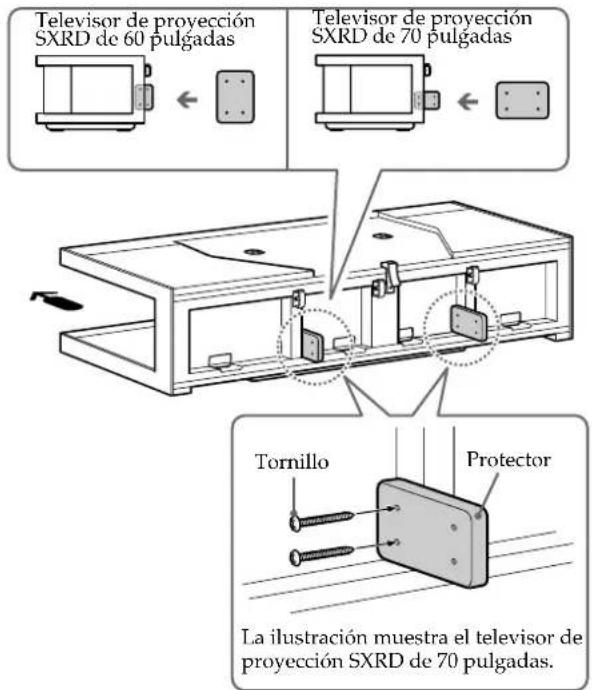 Televisor de proyección SXRD de 60 pulgadas

Televisor de proyección SXRD de 70 pulgadas

Tornillo

Protector

La ilustración muestra el televisor de proyección SXRD de 70 pulgadas.