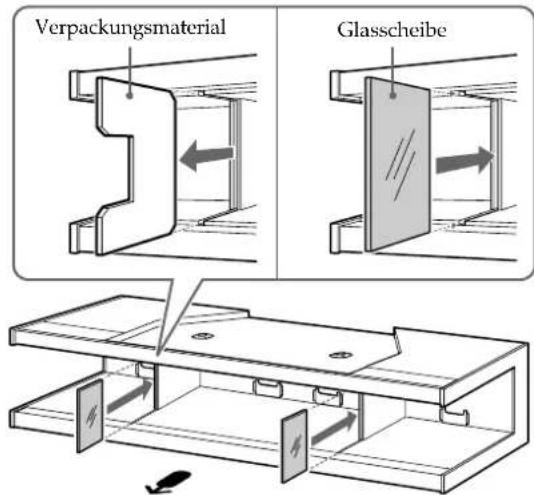 Verpackungsmaterial

Glasscheibe