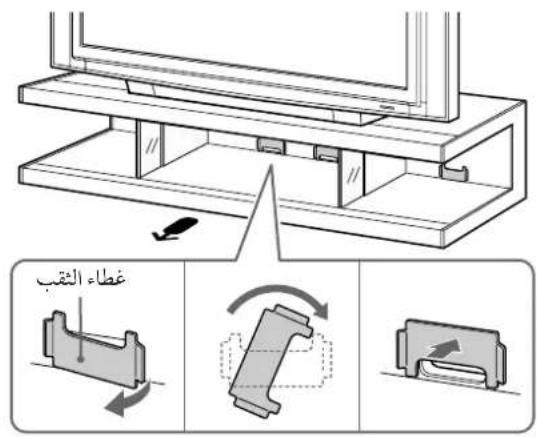 غطاء الثقب