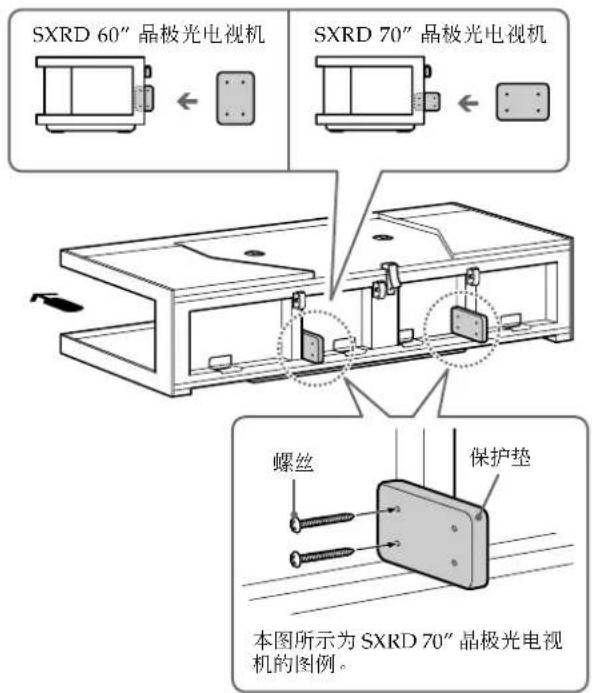 SXRD 60″ 晶极光电视机

SXRD 70″ 晶极光电视机

螺丝

保护垫

本图所示为 SXRD 70″ 晶极光电视机的图例。