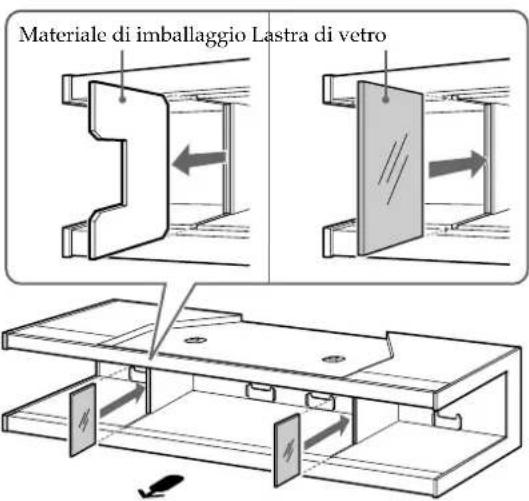 Materiale di imballaggio Lastra di vetro