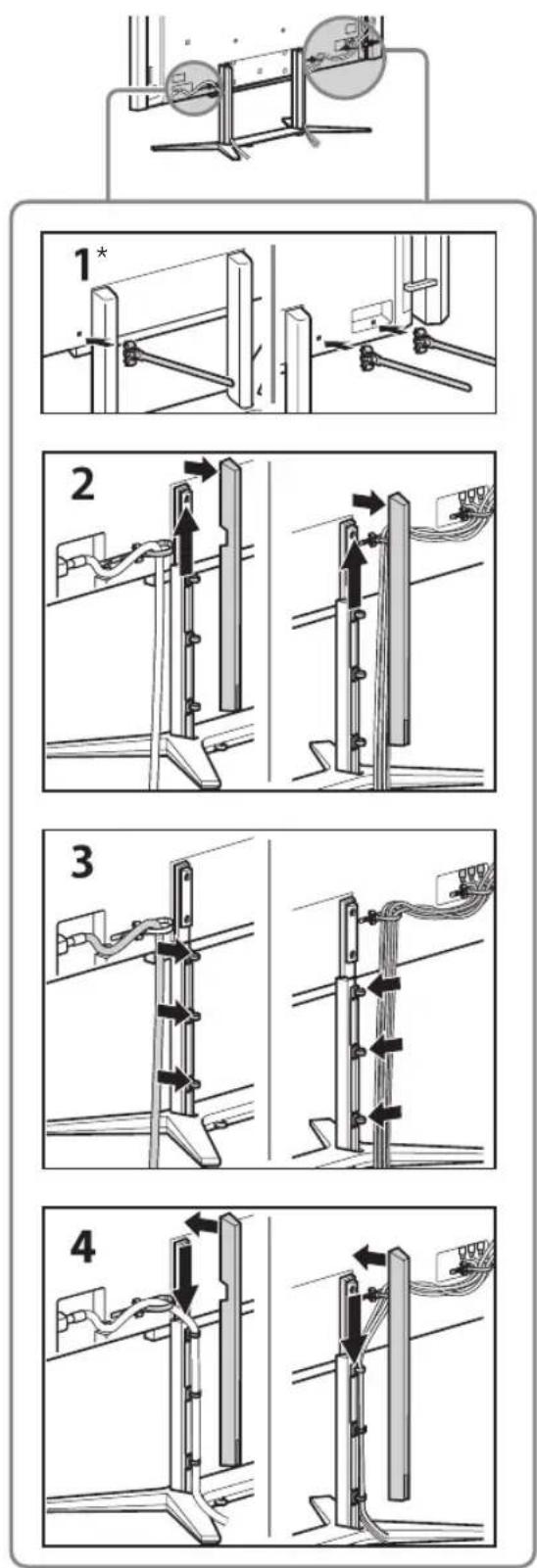 1*

2

3

4