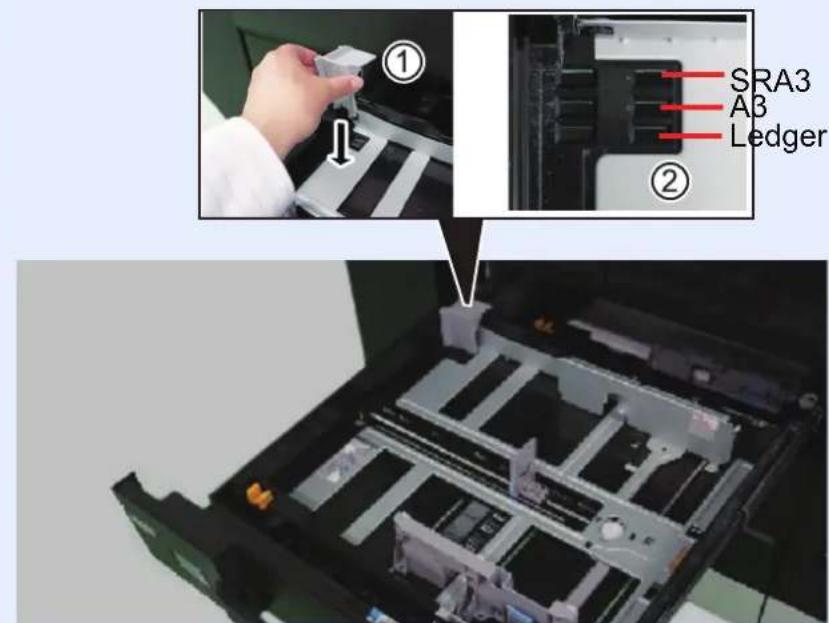 ①
SRA3
A3
Ledger
②