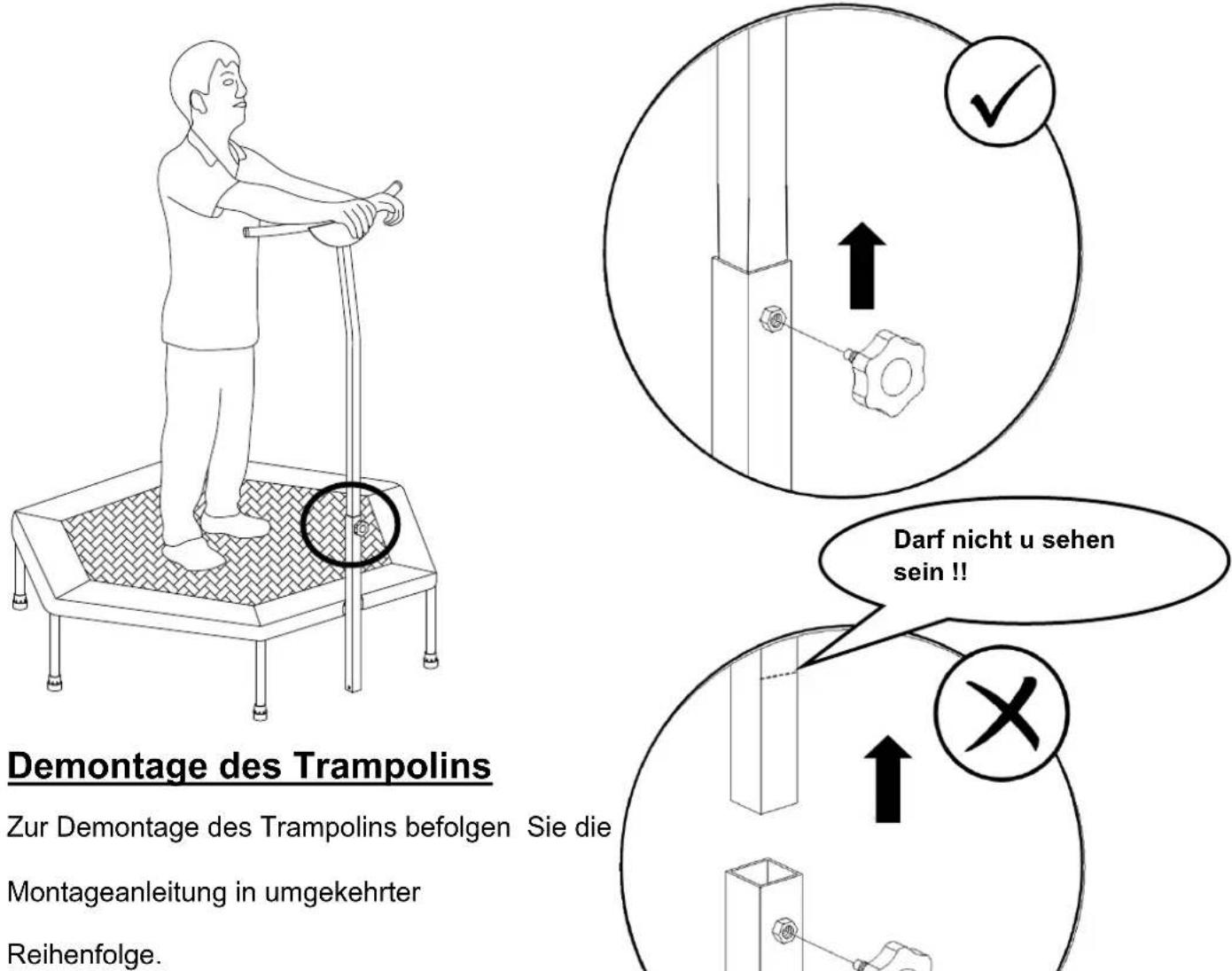 Darf nicht u sehen sein !!

Demontage des Trampolins

Zur Demontage des Trampolins befolgen Sie die Montageanleitung in umgekehrter Reihenfolge.