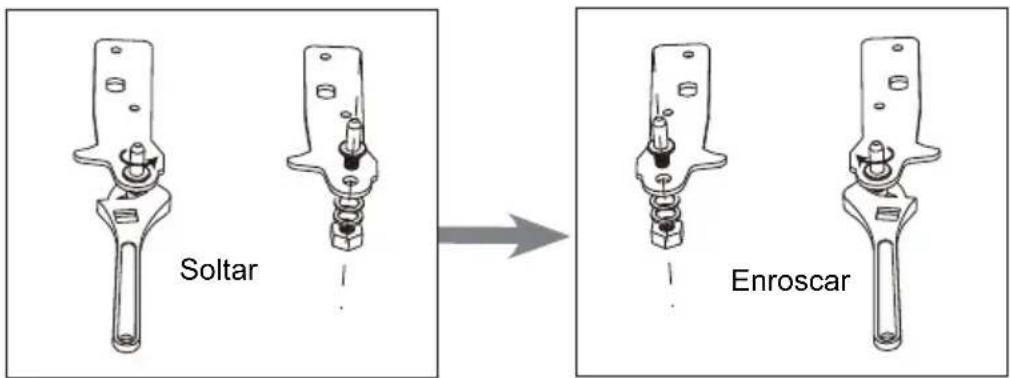 Soltar

Enroscar