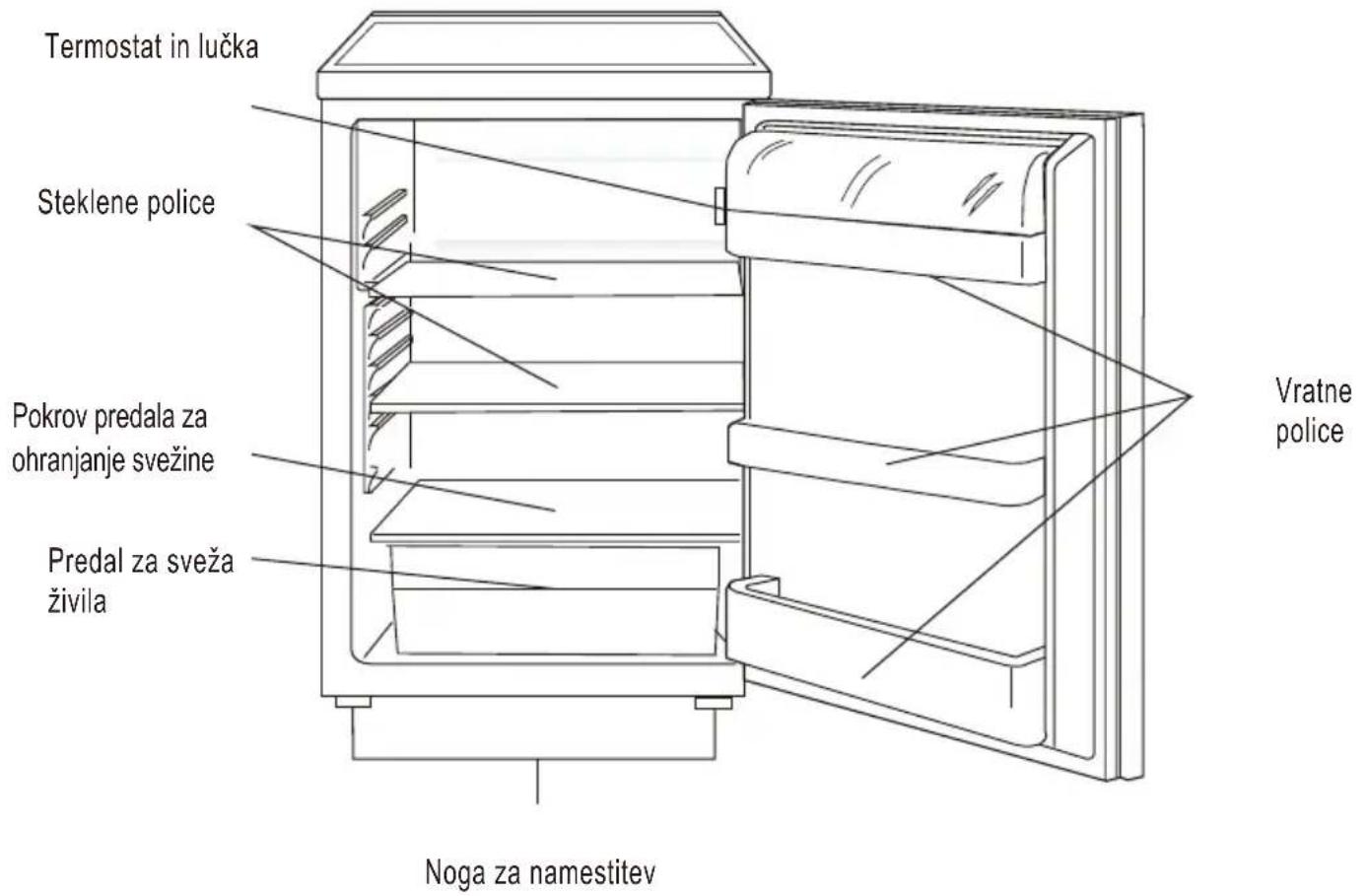 Termostat in lučka

Steklene police

Pokrov predala za ohranjanje svežine

Predal za sveža živila

Vratne police

Noga za namestitev