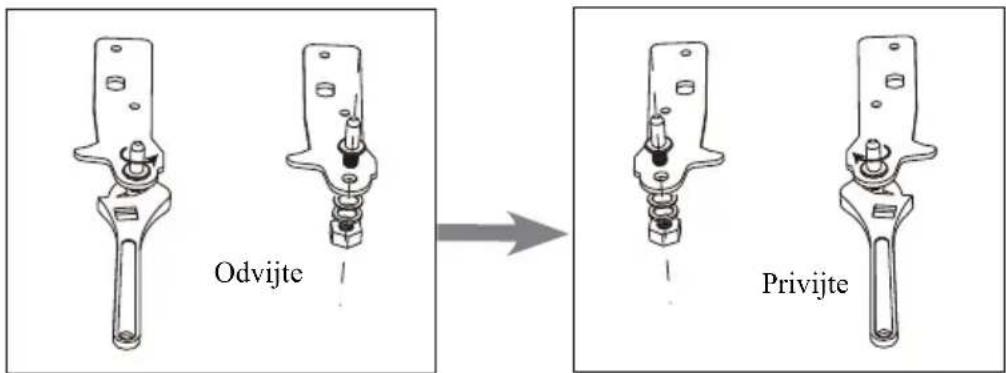 Odvijte

Privijte