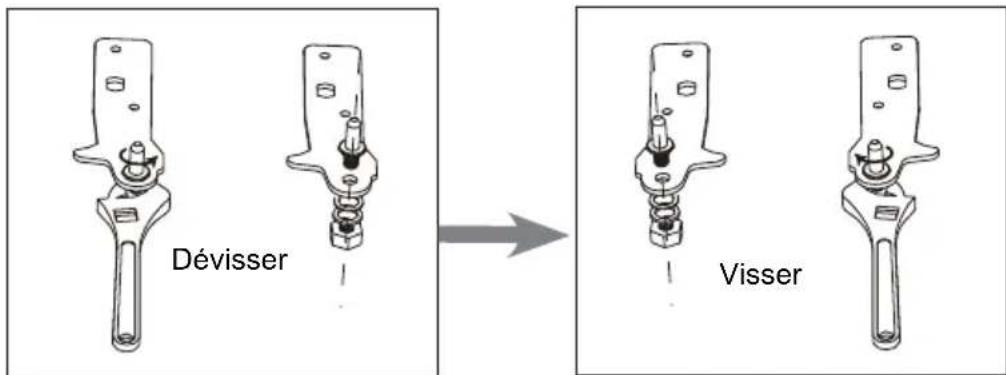 Dévisser

Visser