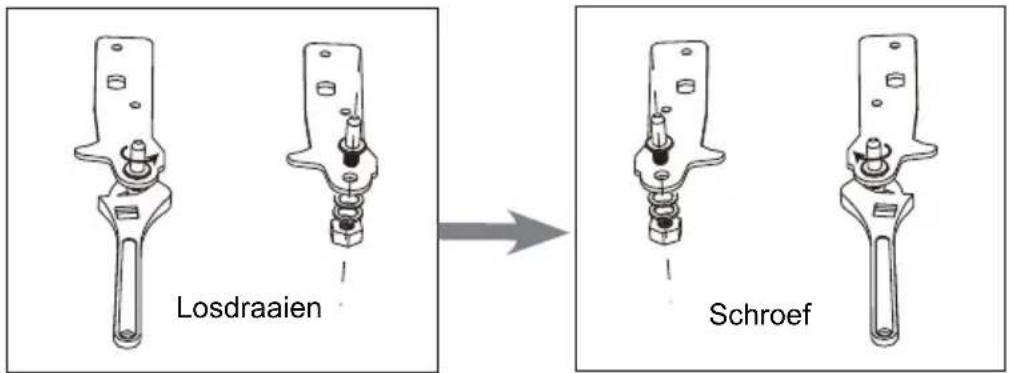 Losdraaien

Schroef