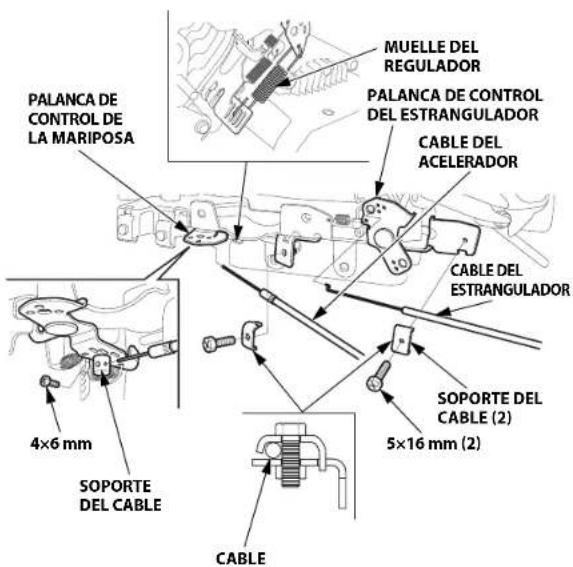 MUELLE DEL REGULADOR

PALANCA DE CONTROL DE LA MARIPOSA

PALANCA DE CONTROL DEL ESTRANGULADOR

CABLE DEL ACELERADOR

CABLE DEL ESTRANGULADOR

SOPORTE DEL CABLE (2)

5×16 mm (2)

4×6 mm

SOPORTE DEL CABLE

CABLE